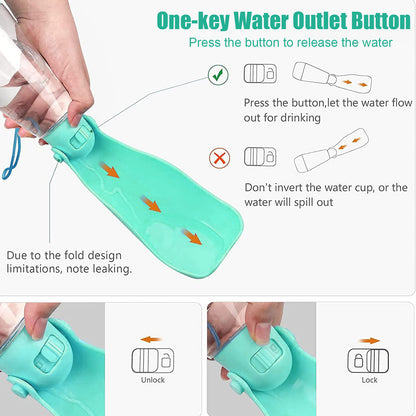 One-key Water Outlet Button
Press the button to release the water

Press the button,let the water flow out for drinking

Don't invert the water cup, or the water will spill out

Due to the fold design limitations, note leaking.

Unlock

Lock