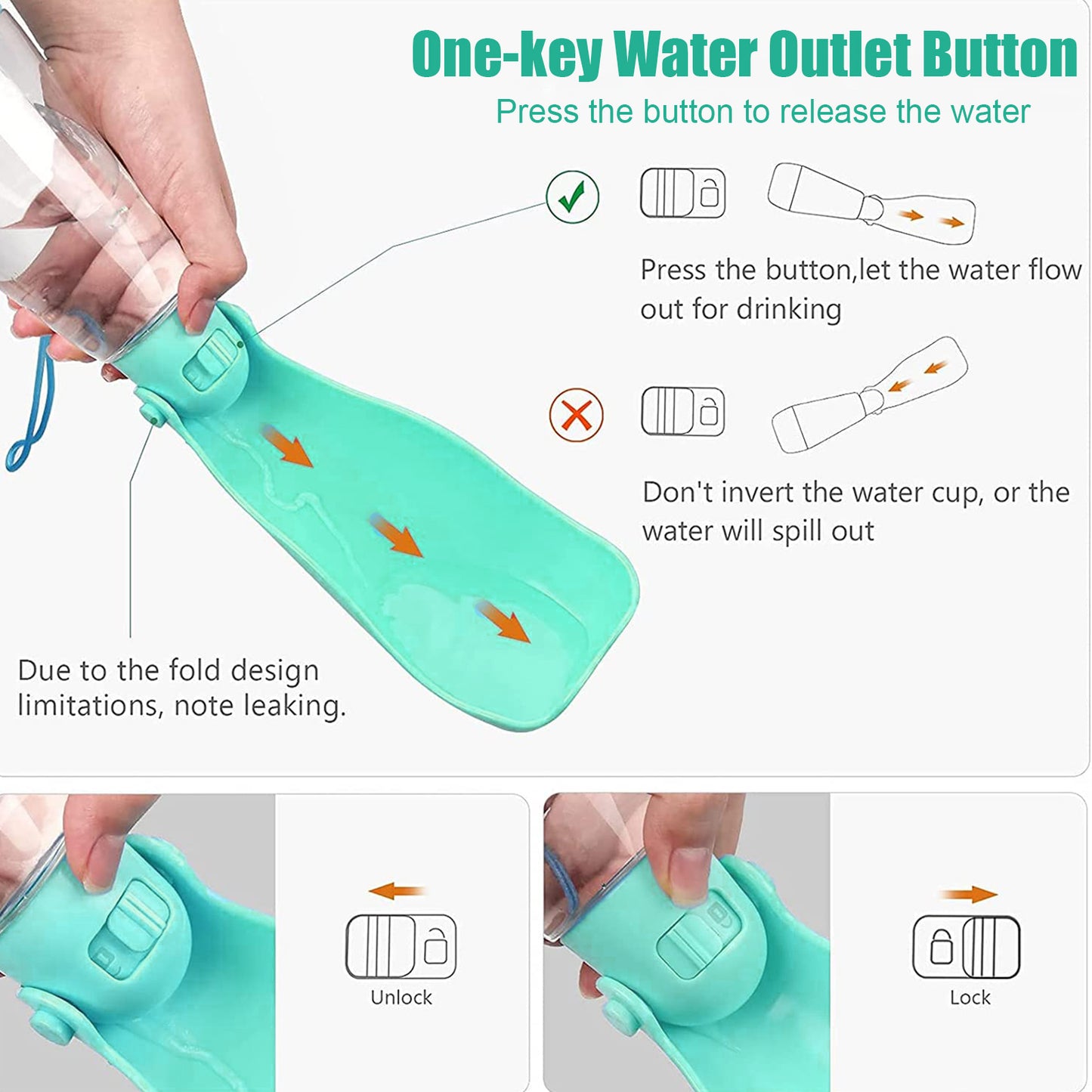 One-key Water Outlet Button

Press the button to release the water

Press the button,let the water flow out for drinking

Don't invert the water cup, or the water will spill out

Due to the fold design limitations, note leaking.

Unlock

Lock