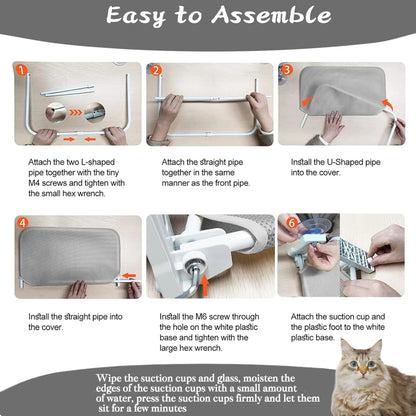 Easy to Assemble

1

Attach the two L-shaped pipe together with the tiny M4 screws and tighten with the small hex wrench.

2

Attach the straight pipe together in the same manner as the front pipe.

3

Install the U-Shaped pipe into the cover.

4

Install the straight pipe into the cover.

Install the M6 screw through the hole on the white plastic base and tighten with the large hex wrench.

6

Attach the suction cup and the plastic foot to the white plastic base.

Wipe the suction cups and glass, moisten the edges of the suction cups with a small amount of water, press the suction cups firmly and let them sit for a few minutes