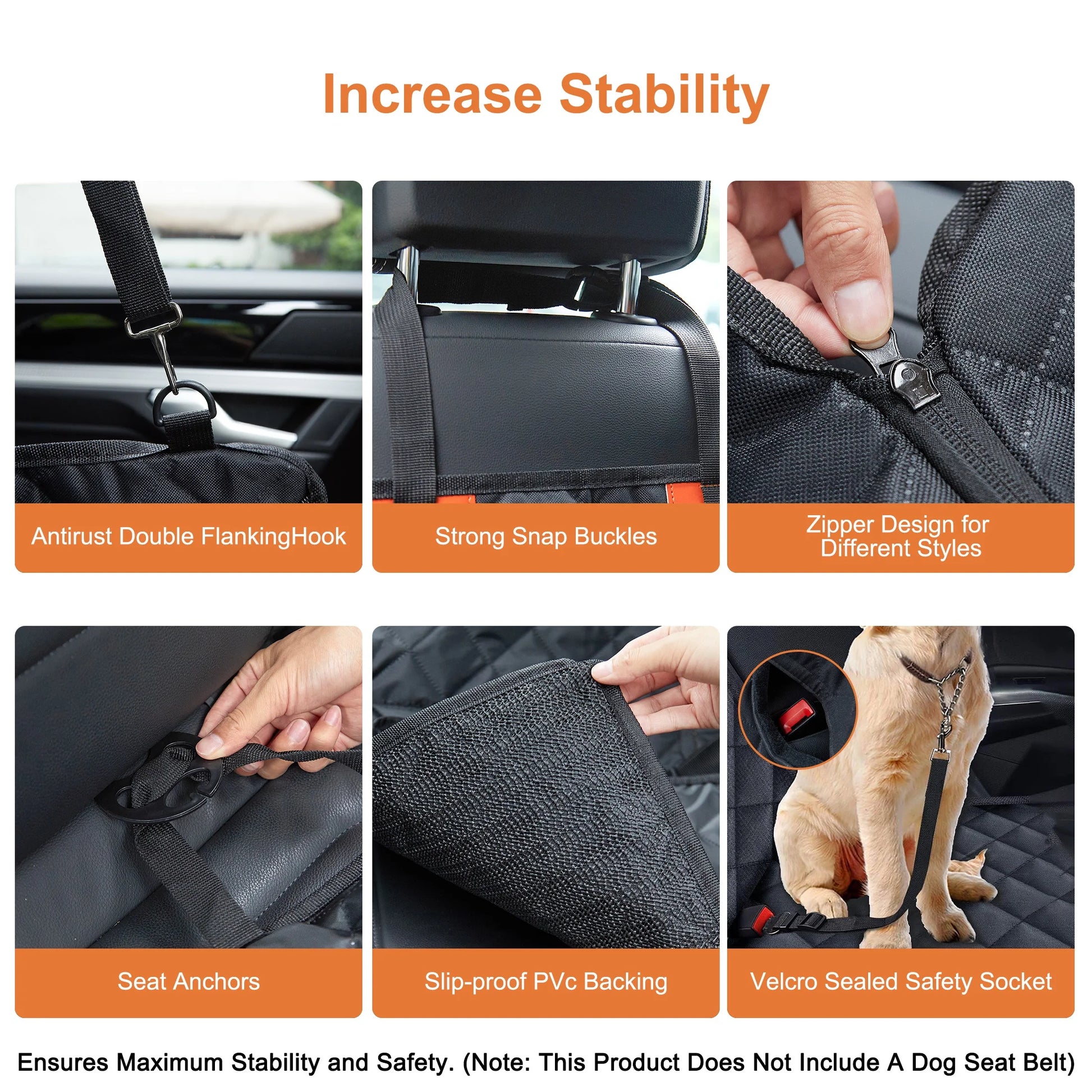 Increase Stability

Antirust Double FlankingHook

Strong Snap Buckles

Zipper Design for Different Styles

Seat Anchors

Slip-proof PVc Backing

Velcro Sealed Safety Socket

Ensures Maximum Stability and Safety. (Note: This Product Does Not Include A Dog Seat Belt)