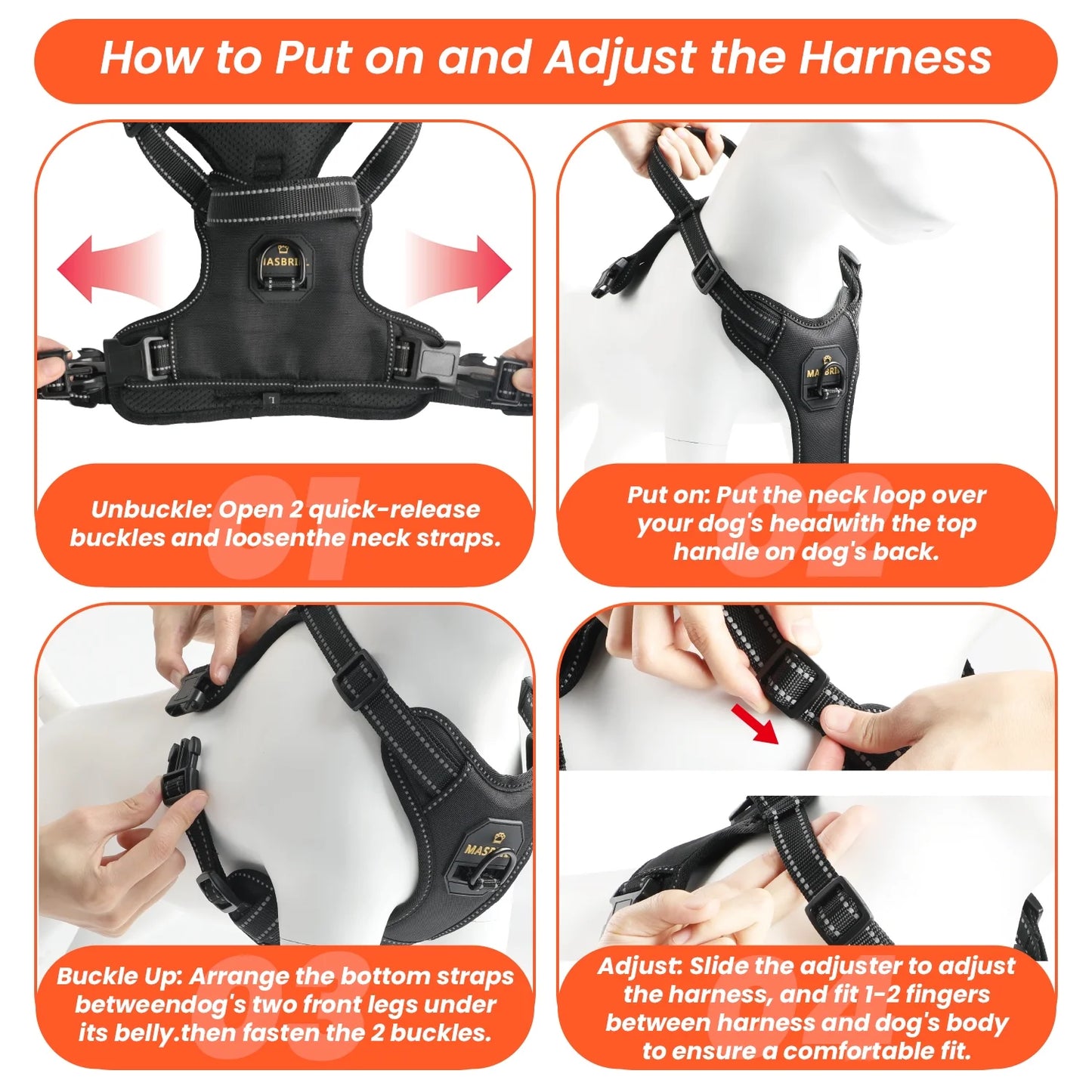 How to Put on and Adjust the Harness

MASBRI

L

01

Unbuckle: Open 2 quick-release buckles and loosenthe neck straps.

MASBRI

02

Put on: Put the neck loop over your dog's headwith the top handle on dog's back.

MASBRI

03

Buckle Up: Arrange the bottom straps betweendog's two front legs under its belly.then fasten the 2 buckles.

04

Adjust: Slide the adjuster to adjust the harness, and fit 1-2 fingers between harness and dog's body to ensure a comfortable fit.