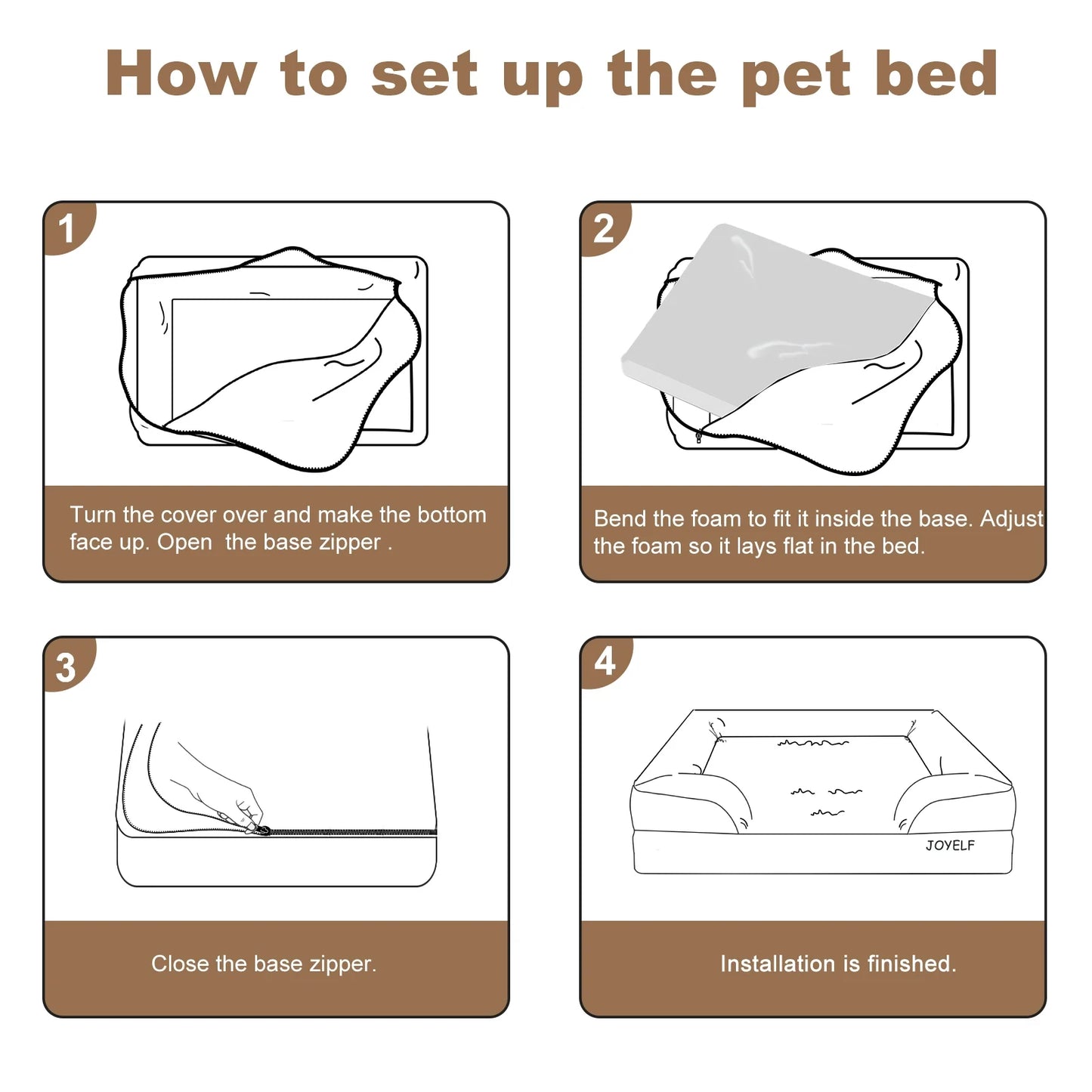 How to set up the pet bed

1

Turn the cover over and make the bottom face up. Open  the base zipper .

2

Bend the foam to fit it inside the base. Adjust the foam so it lays flat in the bed.

3

Close the base zipper.

4

JOYELF

Installation is finished.